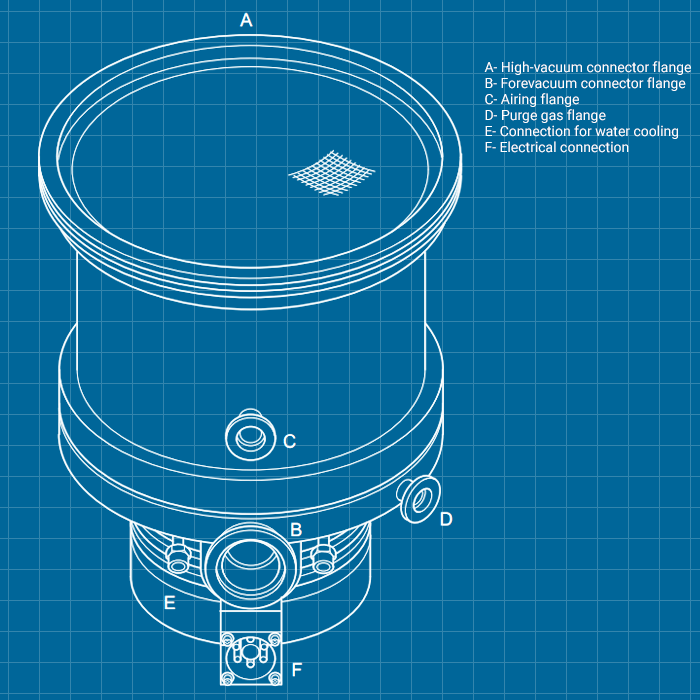 A

A- High-vacuum connector flange
B- Forevacuum connector flange
C- Airing flange
D- Purge gas flange
E- Connection for water cooling
F- Electrical connection

C

D

B

E

F