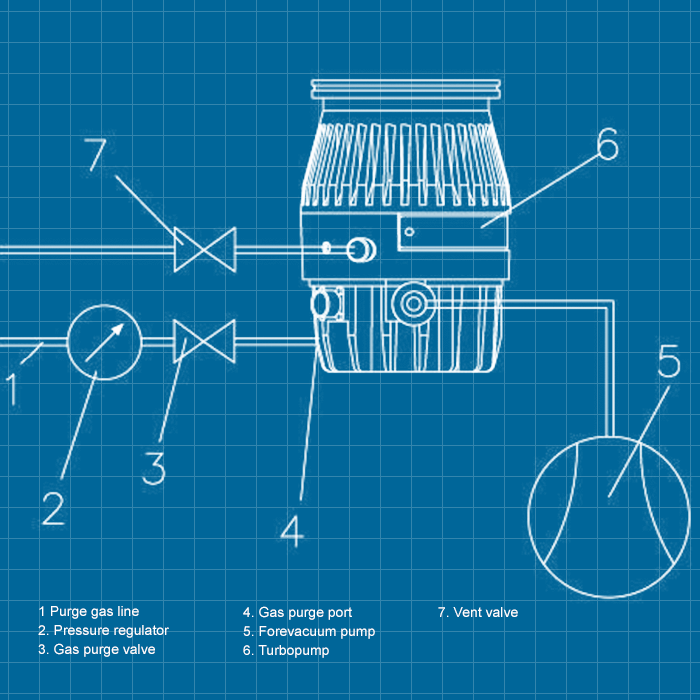 7

6

1

2

3

4

5

1 Purge gas line
2. Pressure regulator
3. Gas purge valve

4. Gas purge port
5. Forevacuum pump
6. Turbopump

7. Vent valve