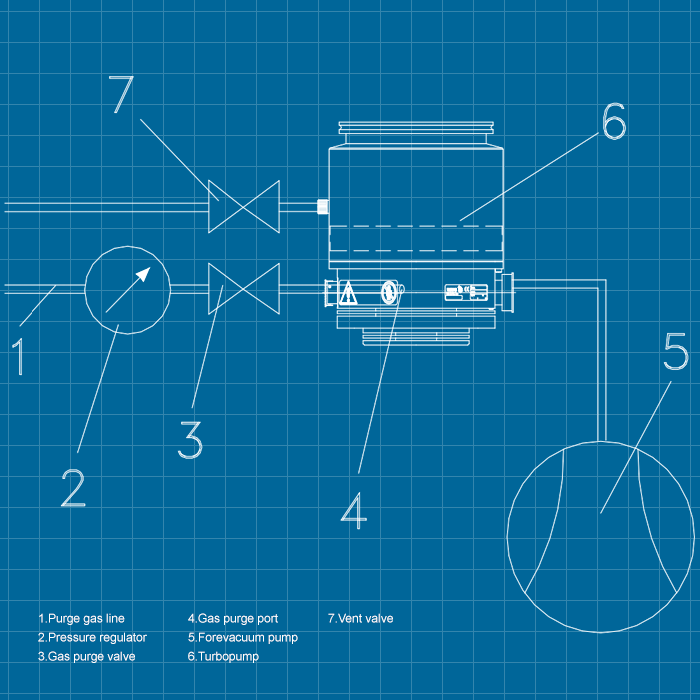 7

6

1

2

3

4

5

1.Purge gas line
2.Pressure regulator
3.Gas purge valve

4.Gas purge port
5.Forevacuum pump
6.Turbopump

7.Vent valve