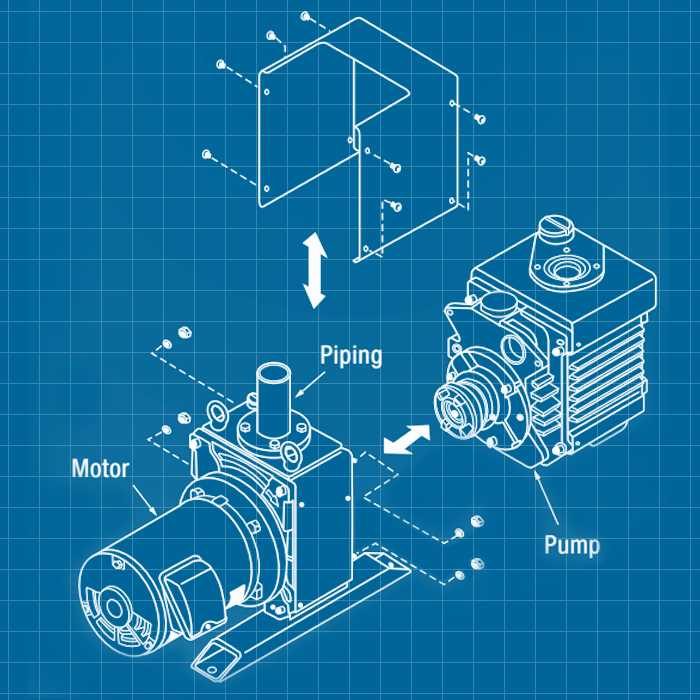 Piping

Motor

Pump